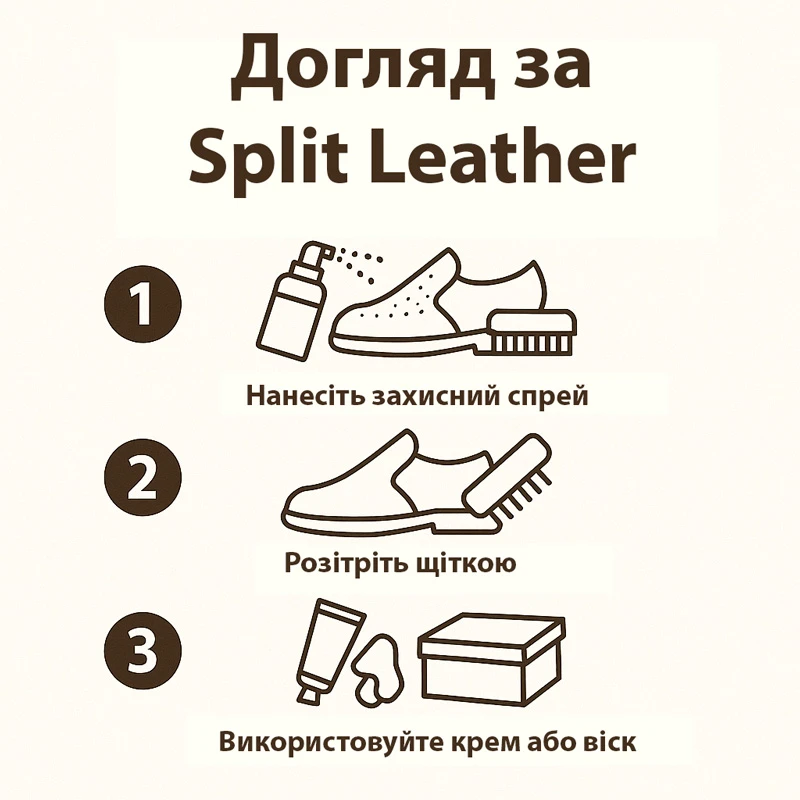 Догляд за
Split Leather

1

Нанесіть захисний спрей

2

Розітріть щіткою

3

Використовуйте крем або віск